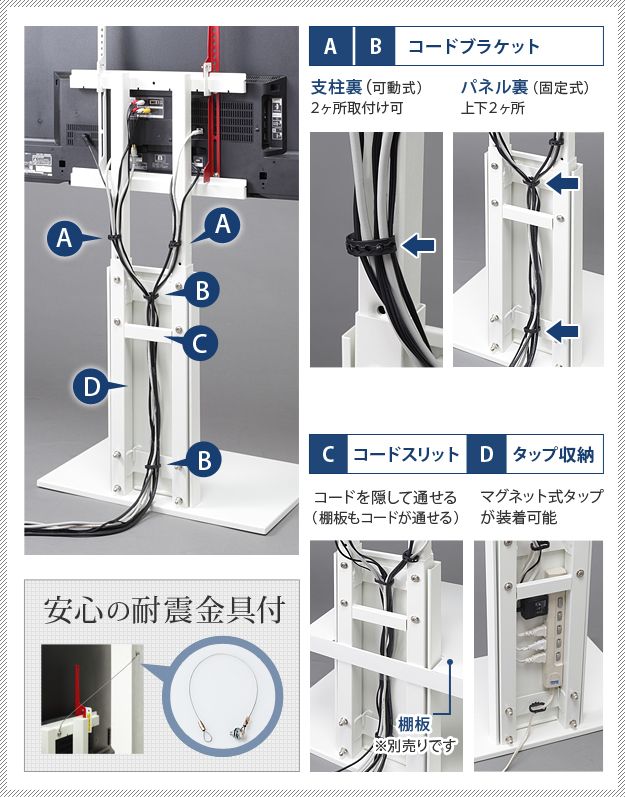 A
A
B
C
D
B

A B コードブラケット

支柱裏（可動式）
2ヶ所取付け可

パネル裏（固定式）
上下2ヶ所

C コードスリット

D タップ収納

コードを隠して通せる
（棚板もコードが通せる）

マグネット式タップが装着可能

棚板
※別売りです

安心の耐震金具付